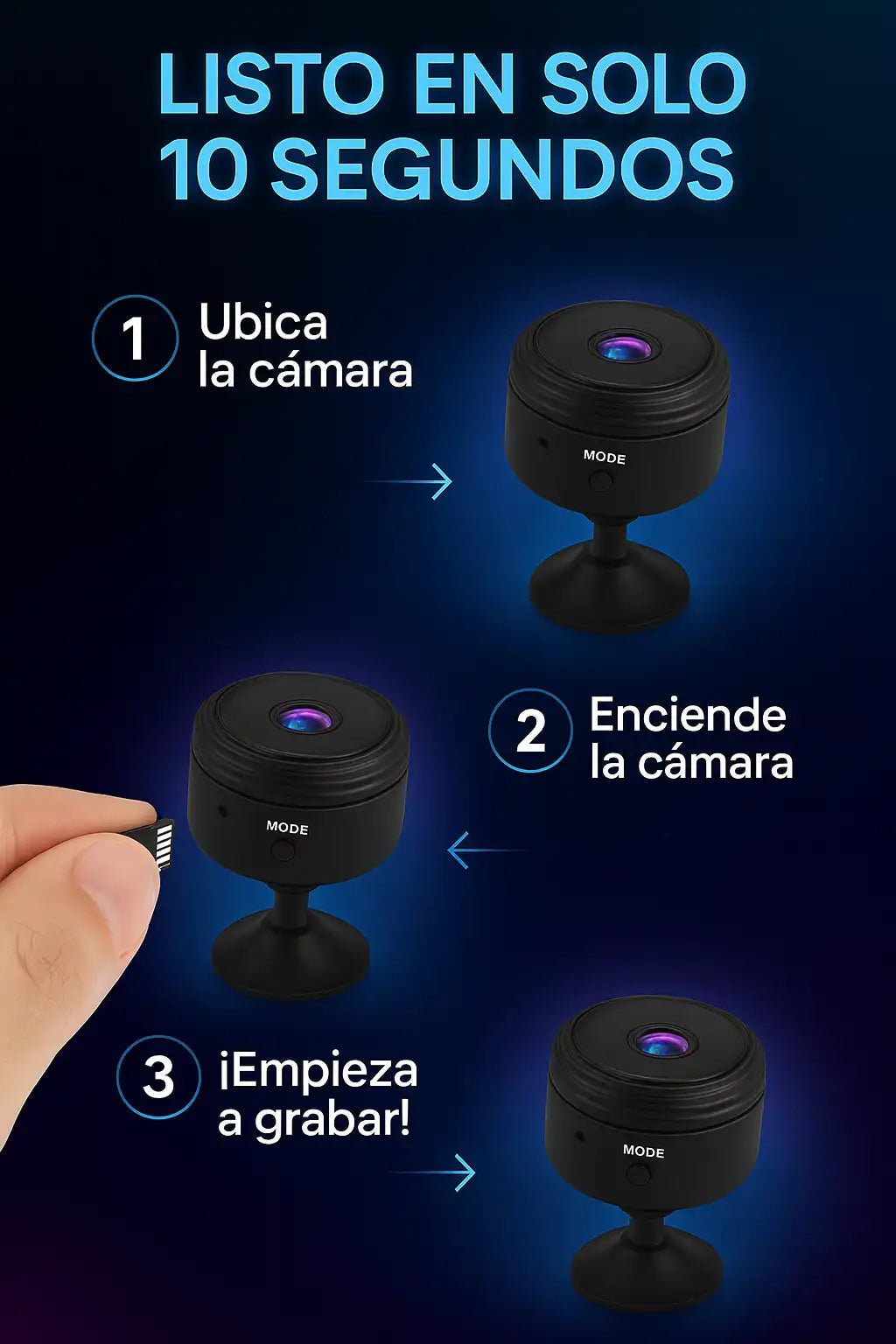 LISTO EN SOLO 10 SEGUNDOS

1 Ubica la cámara

MODE

2 Enciende la cámara

MODE

3 ¡Empieza a grabar!

MODE